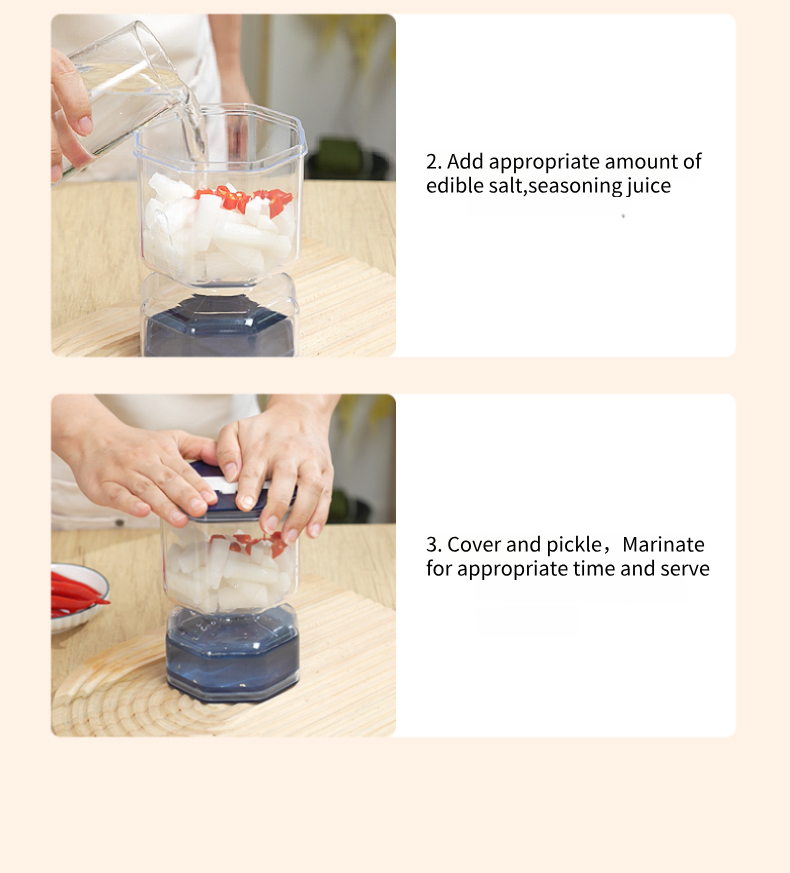 2. Add appropriate amount of edible salt,seasoning juice

3. Cover and pickle，Marinate for appropriate time and serve